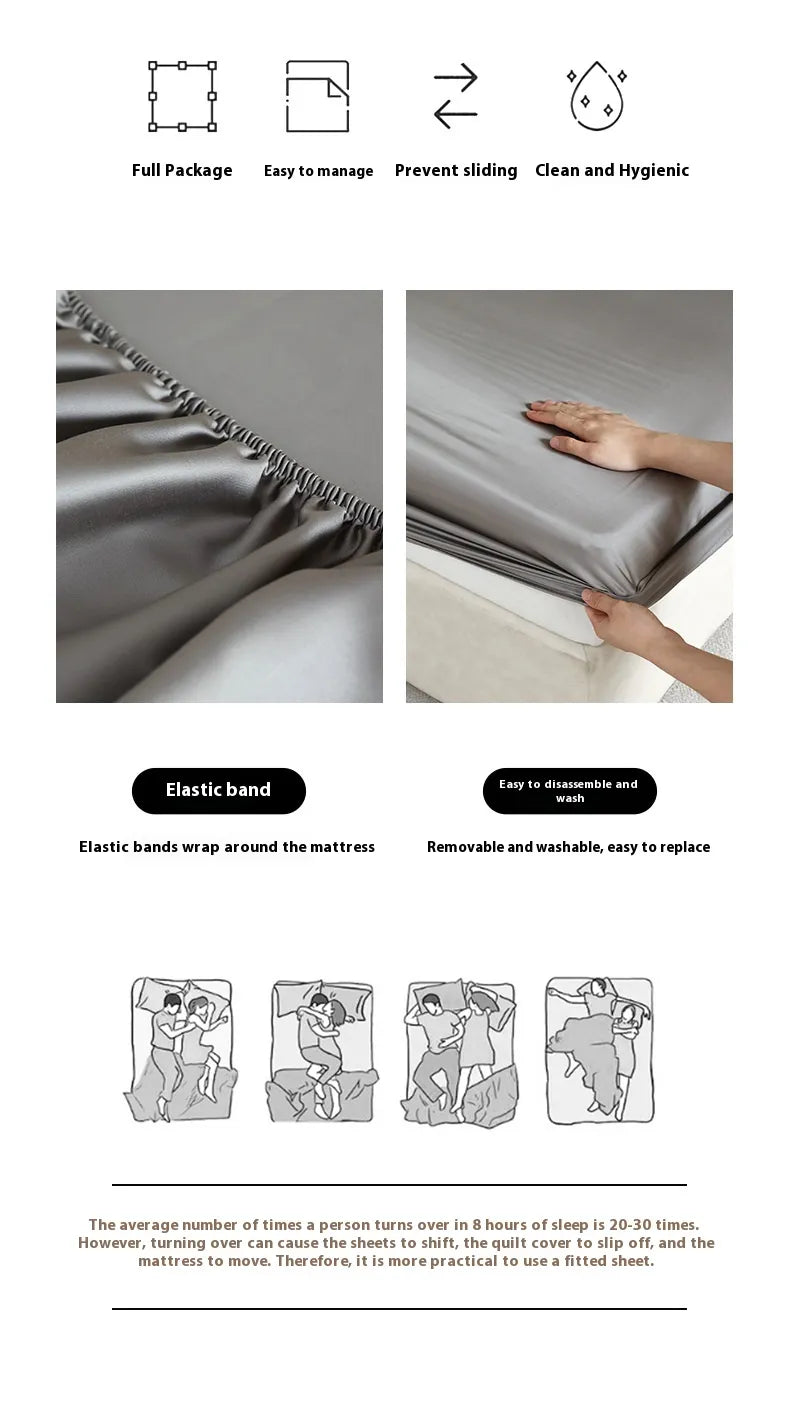 Full Package

Easy to manage

Prevent sliding

Clean and Hygienic

Elastic band

Elastic bands wrap around the mattress

Easy to disassemble and wash

Removable and washable, easy to replace

The average number of times a person turns over in 8 hours of sleep is 20-30 times. However, turning over can cause the sheets to shift, the quilt cover to slip off, and the mattress to move. Therefore, it is more practical to use a fitted sheet.